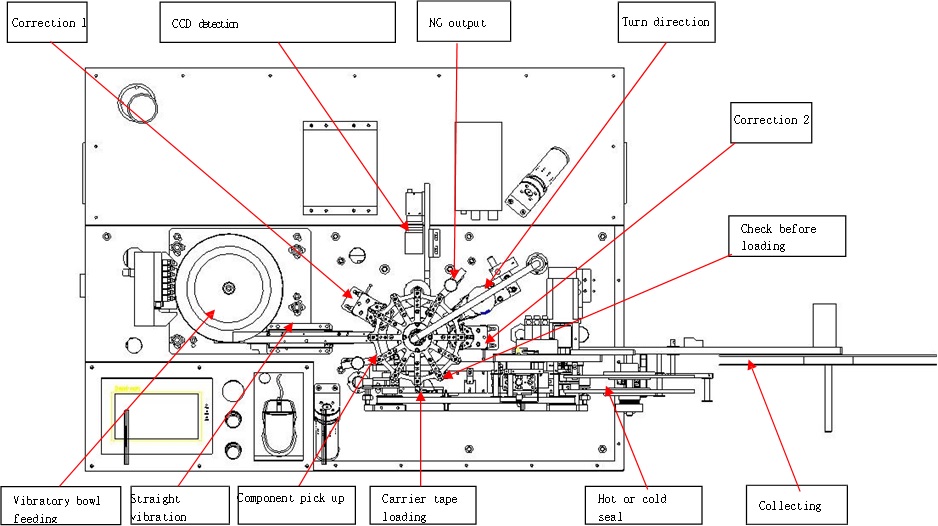 Correction 1

CCD detection

NG output

Turn direction

Correction 2

Check before loading

Vibratory bowl feeding

Straight vibration

Component pick up

Carrier tape loading

Hot or cold seal

Collecting